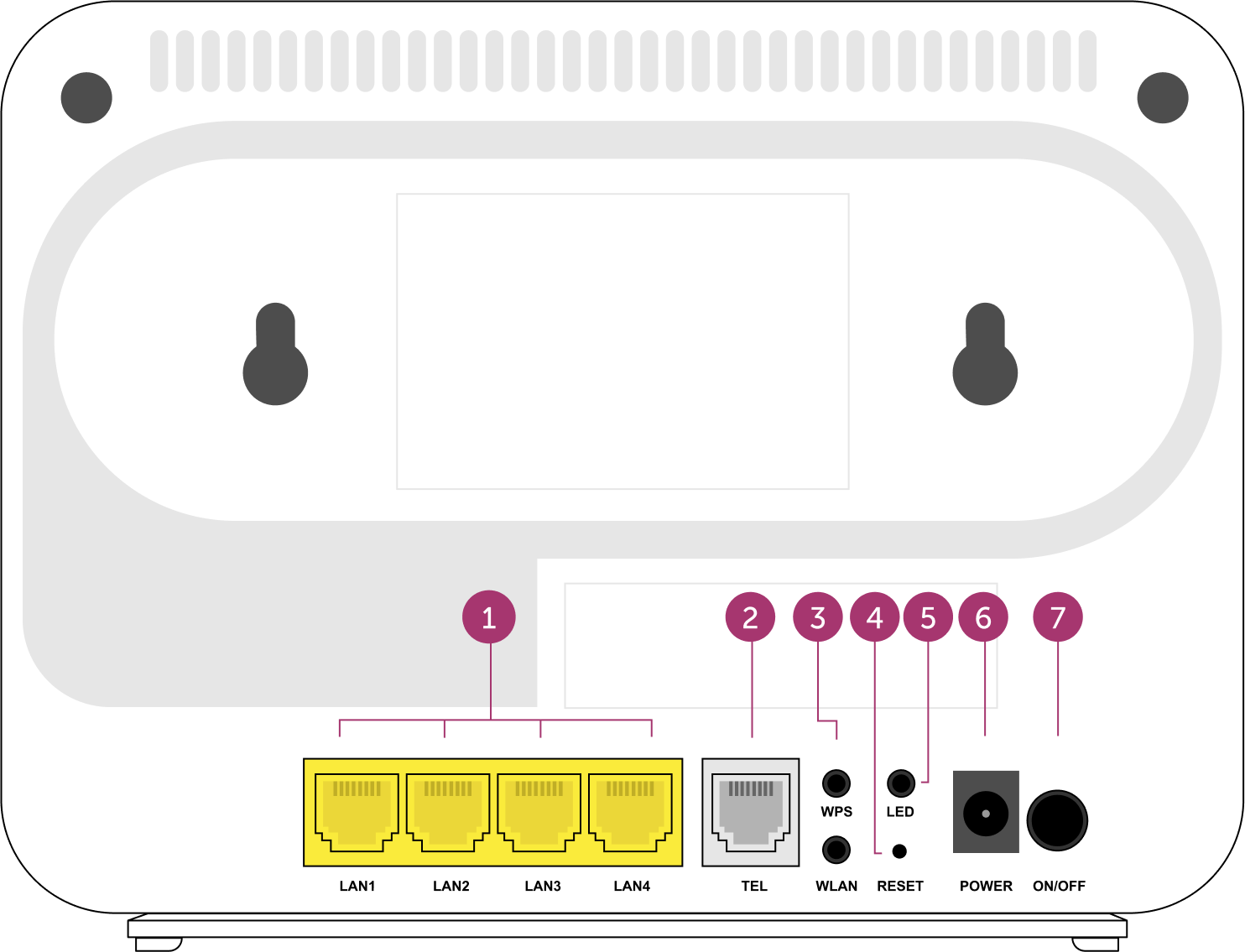 1
2
3
4
5
6
7

WPS
LED

LAN1 LAN2 LAN3 LAN4 TEL WLAN RESET POWER ON/OFF